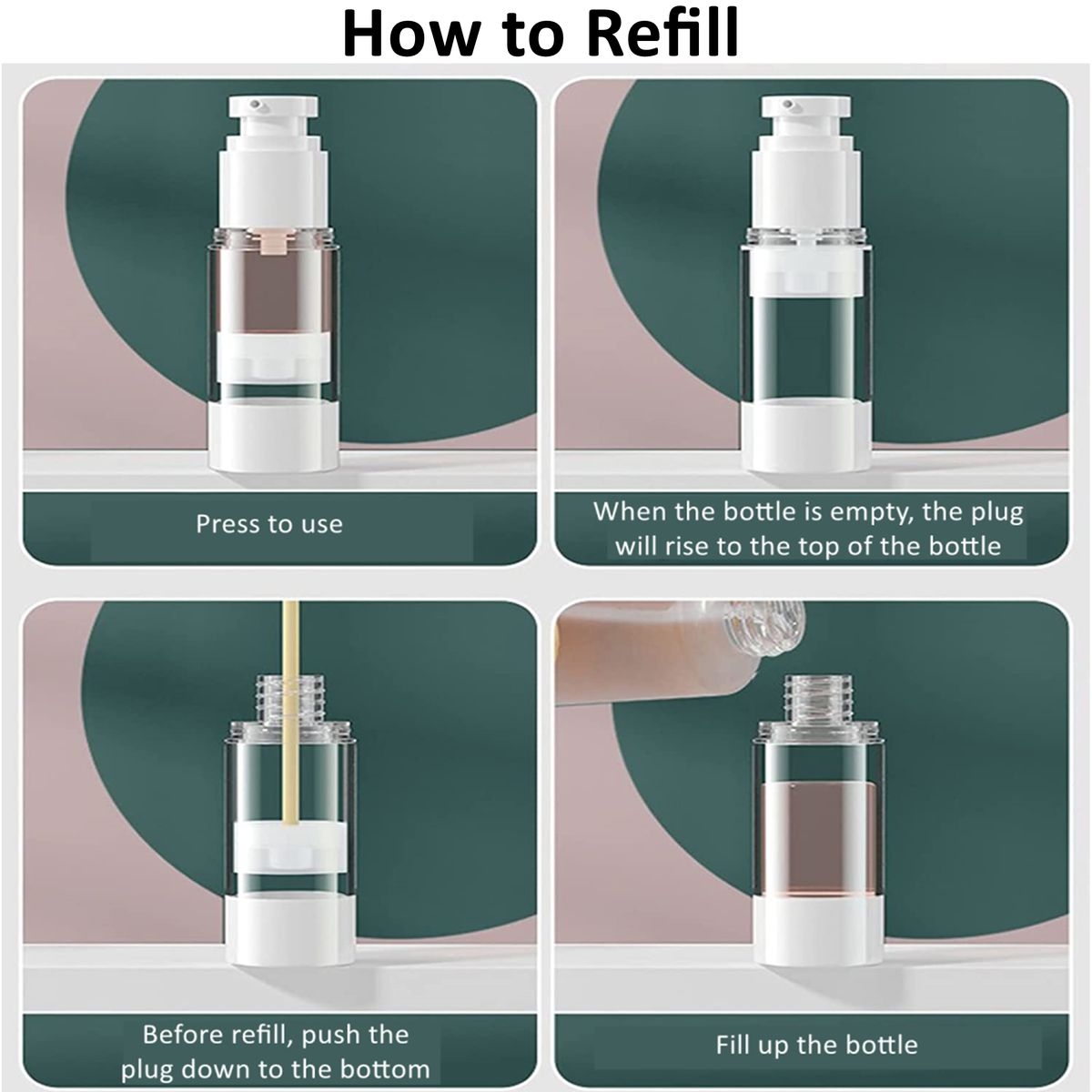 How to Refill

Press to use

When the bottle is empty, the plug will rise to the top of the bottle

Before refill, push the plug down to the bottom

Fill up the bottle